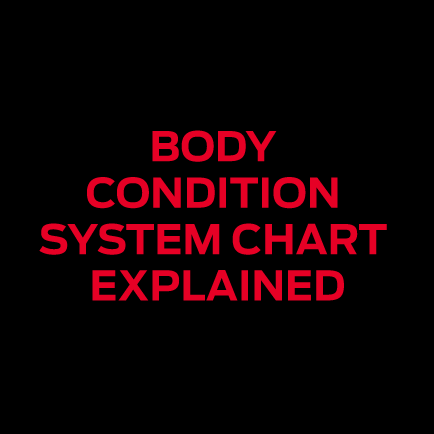 BODY CONDITION SYSTEM CHART EXPLAINED