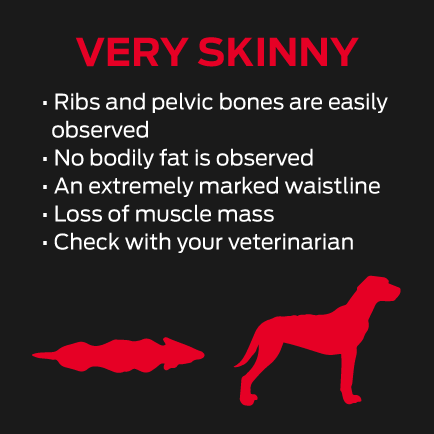 VERY SKINNY

· Ribs and pelvic bones are easily observed
· No bodily fat is observed
· An extremely marked waistline
· Loss of muscle mass
· Check with your veterinarian