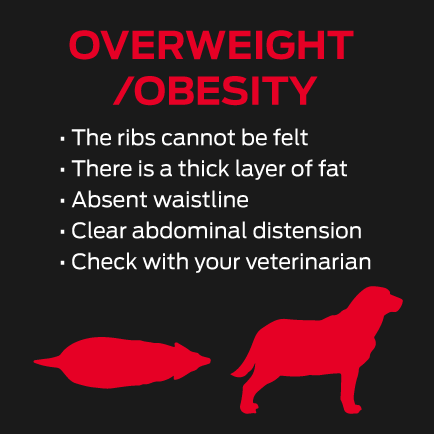 OVERWEIGHT /OBESITY

· The ribs cannot be felt
· There is a thick layer of fat
· Absent waistline
· Clear abdominal distension
· Check with your veterinarian